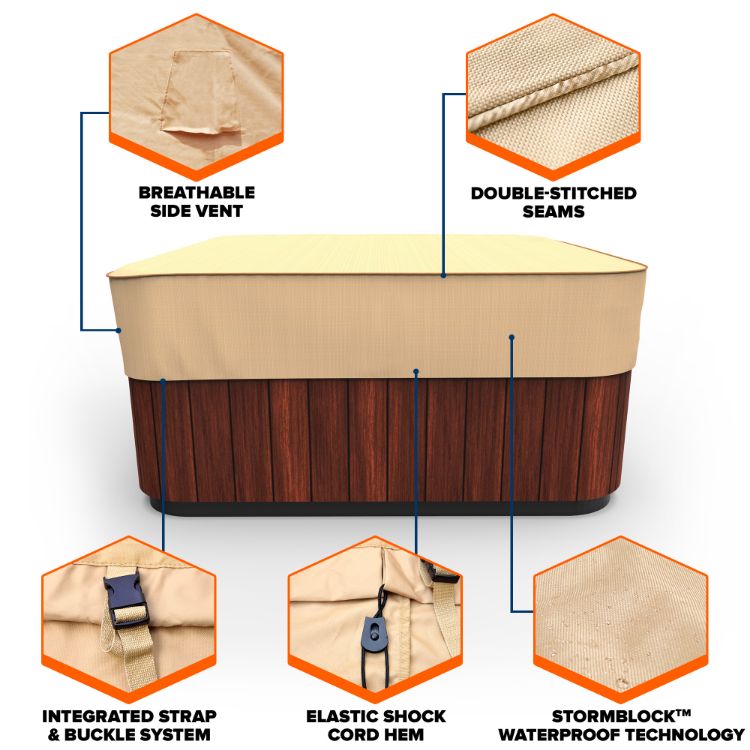 BREATHABLE SIDE VENT

DOUBLE-STITCHED SEAMS

INTEGRATED STRAP & BUCKLE SYSTEM

ELASTIC SHOCK CORD HEM

STORMBLOCK™ WATERPROOF TECHNOLOGY