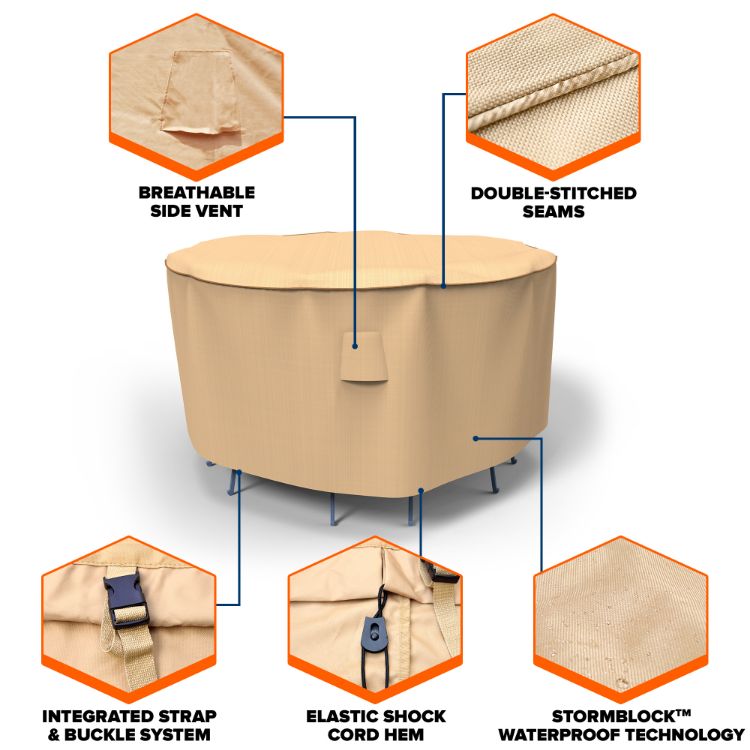 BREATHABLE SIDE VENT

DOUBLE-STITCHED SEAMS

INTEGRATED STRAP & BUCKLE SYSTEM

ELASTIC SHOCK CORD HEM

STORMBLOCK™ WATERPROOF TECHNOLOGY