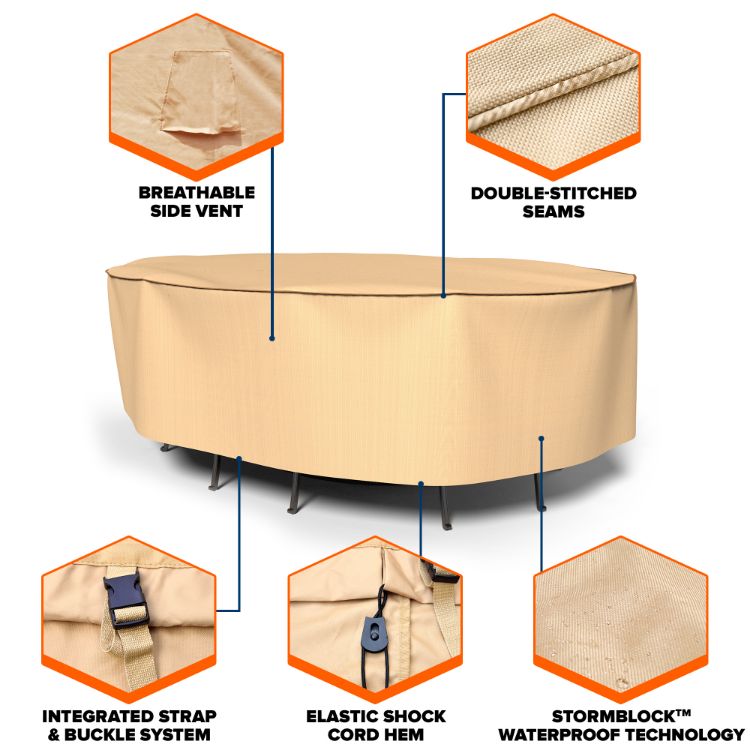 BREATHABLE SIDE VENT

DOUBLE-STITCHED SEAMS

INTEGRATED STRAP & BUCKLE SYSTEM

ELASTIC SHOCK CORD HEM

STORMBLOCK™ WATERPROOF TECHNOLOGY