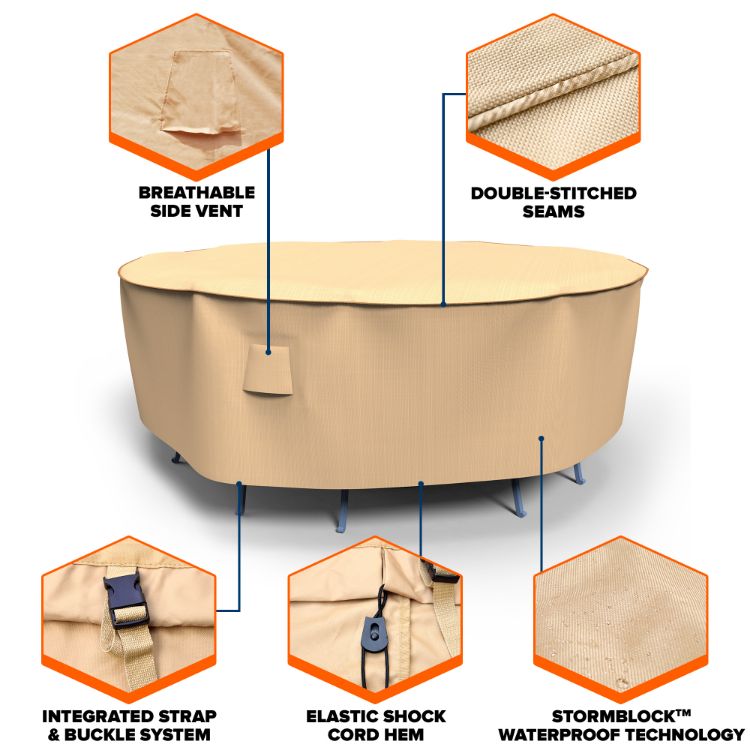 BREATHABLE SIDE VENT

DOUBLE-STITCHED SEAMS

INTEGRATED STRAP & BUCKLE SYSTEM

ELASTIC SHOCK CORD HEM

STORMBLOCK™ WATERPROOF TECHNOLOGY