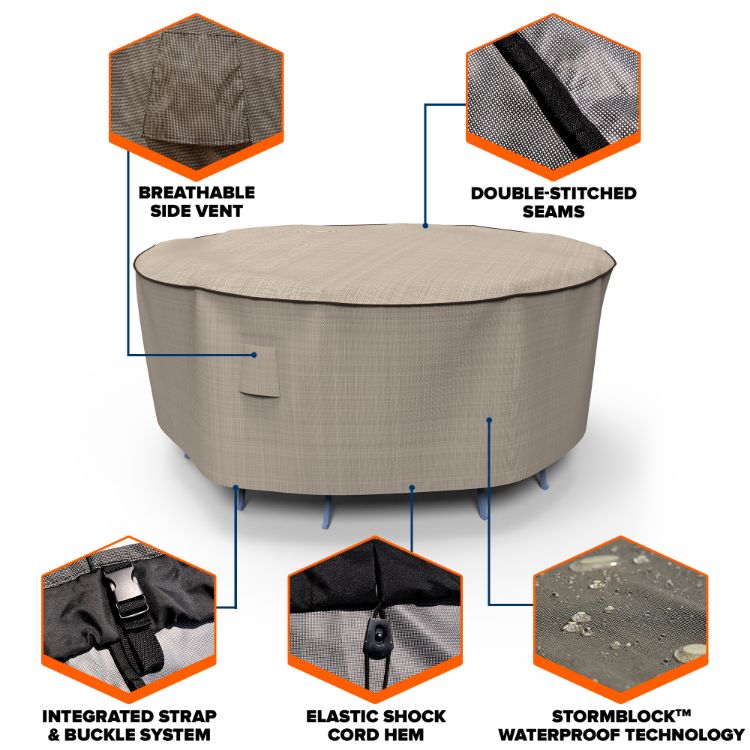 BREATHABLE SIDE VENT

DOUBLE-STITCHED SEAMS

INTEGRATED STRAP & BUCKLE SYSTEM

ELASTIC SHOCK CORD HEM

STORMBLOCK™ WATERPROOF TECHNOLOGY