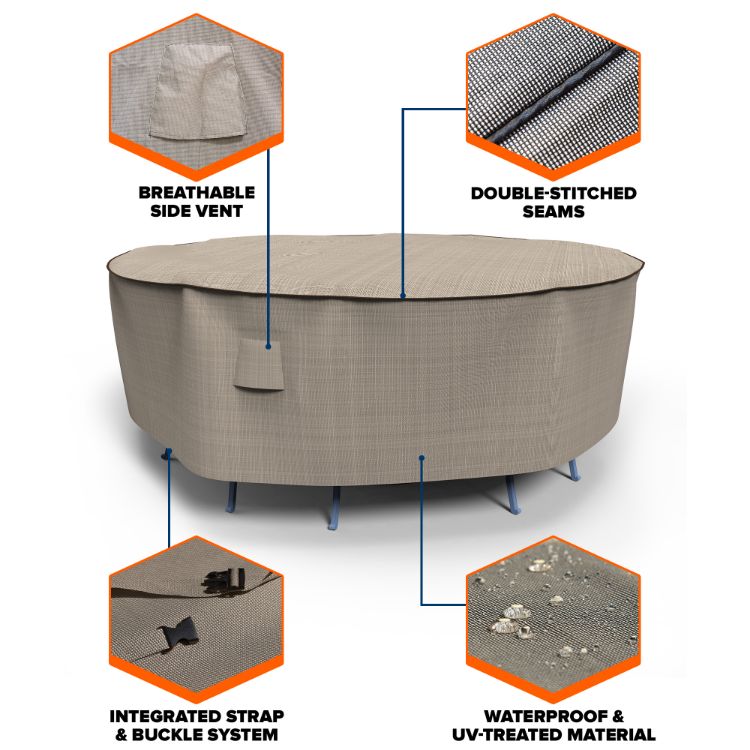 BREATHABLE SIDE VENT

DOUBLE-STITCHED SEAMS

INTEGRATED STRAP & BUCKLE SYSTEM

WATERPROOF & UV-TREATED MATERIAL